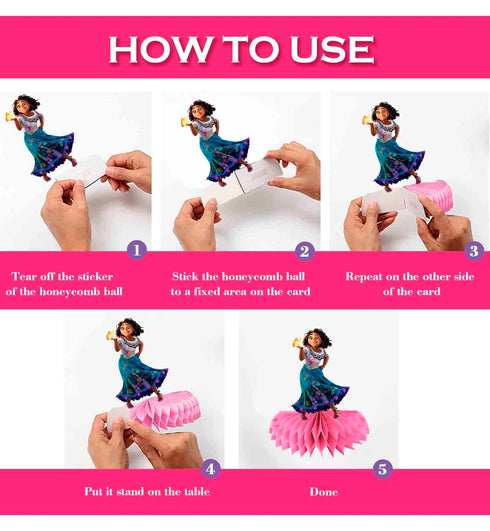 HOW TO USE

1
Tear off the sticker of the honeycomb ball

2
Stick the honeycomb ball to a fixed area on the card

3
Repeat on the other side of the card

4
Put it stand on the table

5
Done