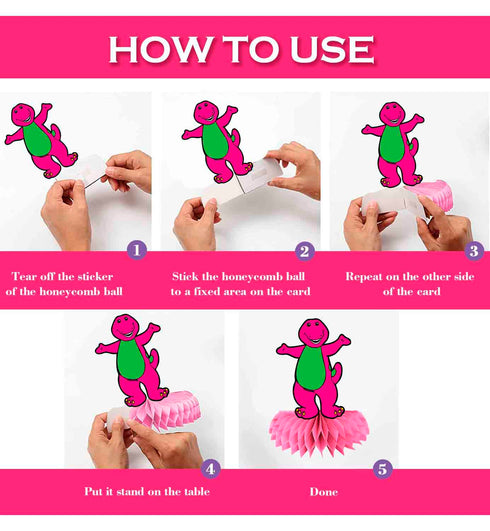 HOW TO USE

1

Tear off the sticker of the honeycomb ball

2

Stick the honeycomb ball to a fixed area on the card

3

Repeat on the other side of the card

4

Put it stand on the table

5

Done