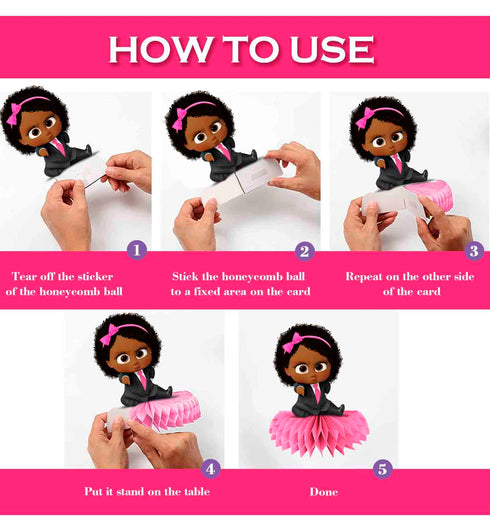 HOW TO USE

1
Tear off the sticker of the honeycomb ball

2
Stick the honeycomb ball to a fixed area on the card

3
Repeat on the other side of the card

4
Put it stand on the table

5
Done