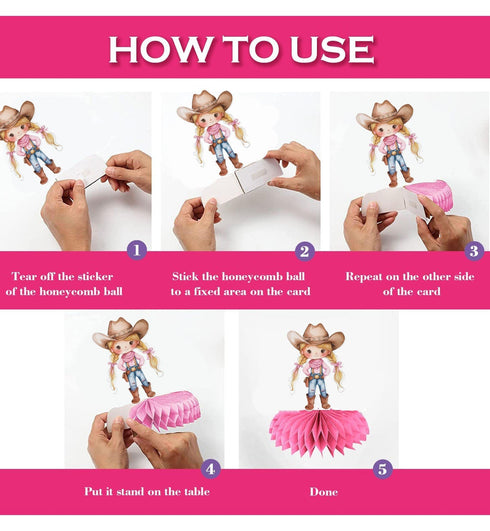 HOW TO USE

1
Tear off the sticker of the honeycomb ball

2
Stick the honeycomb ball to a fixed area on the card

3
Repeat on the other side of the card

4
Put it stand on the table

5
Done